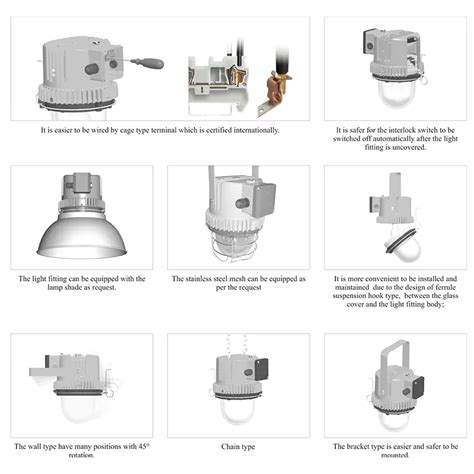 It is easier to be wired by cage type terminal which is certified internationally.

It is safer for the interlock switch to be switched off automatically after the light fitting is uncovered.

The light fitting can be equipped with the lamp shade as request.

The stainless steel mesh can be equipped as per the request

It is more convenient to be installed and maintained due to the design of ferrule suspension hook type, between the glass cover and the light fitting body;

The wall type have many positions with 45° rotation.

Chain type

The bracket type is easier and safer to be mounted.