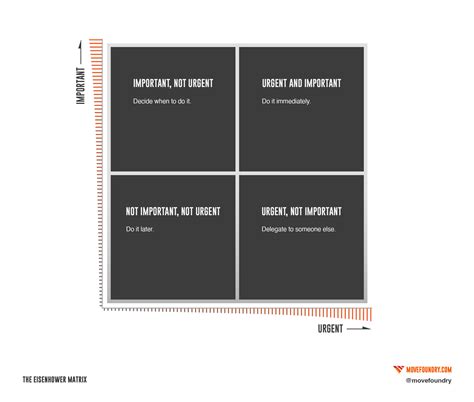 IMPORTANT

IMPORTANT, NOT URGENT

Decide when to do it.

URGENT AND IMPORTANT

Do it immediately.

NOT IMPORTANT, NOT URGENT

Do it later.

URGENT, NOT IMPORTANT

Delegate to someone else.

URGENT

THE EISENHOWER MATRIX

MOVEFOUNDRY.COM

@movefoundry