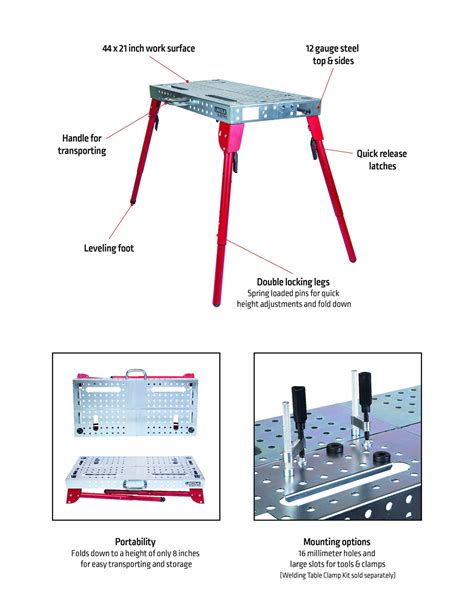 44 x 21 inch work surface

12 gauge steel top & sides

Handle for transporting

Quick release latches

Leveling foot

Double locking legs
Spring loaded pins for quick height adjustments and fold down

Portability
Folds down to a height of only 8 inches for easy transporting and storage

Mounting options
16 millimeter holes and large slots for tools & clamps
(Welding Table Clamp Kit sold separately)