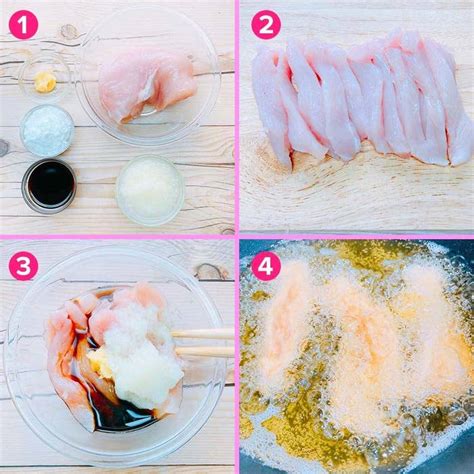 1
2
3
4