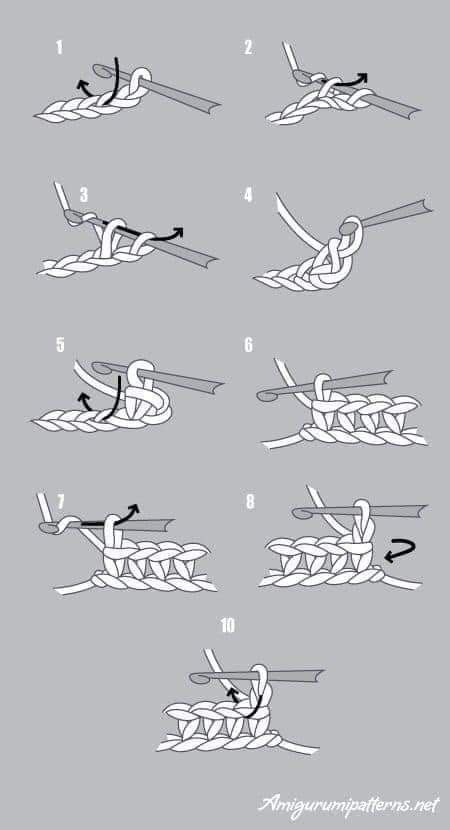 1
2
3
4
5
6
7
8
10
Amigurumipatterns.net