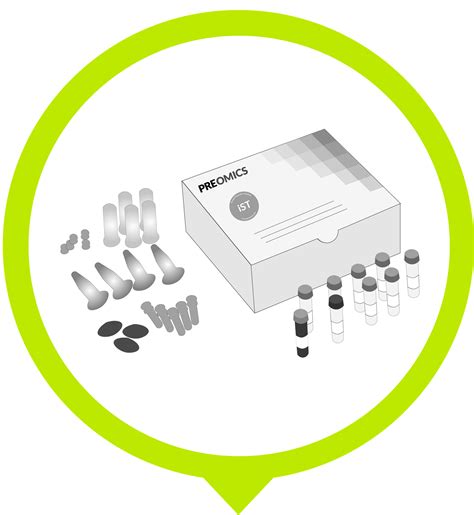 PREOMICS
iST