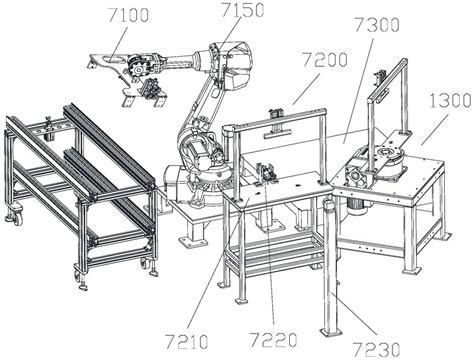 7100
7150
7300
7200
1300
7210
7220
7230