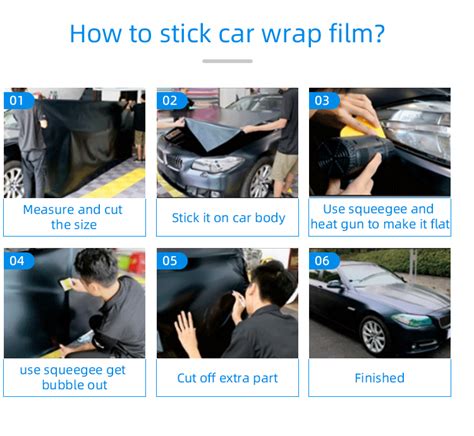 How to stick car wrap film?

01
Measure and cut the size

02
Stick it on car body

03
Use squeegee and heat gun to make it flat

04
use squeegee get bubble out

05
Cut off extra part

06
Finished