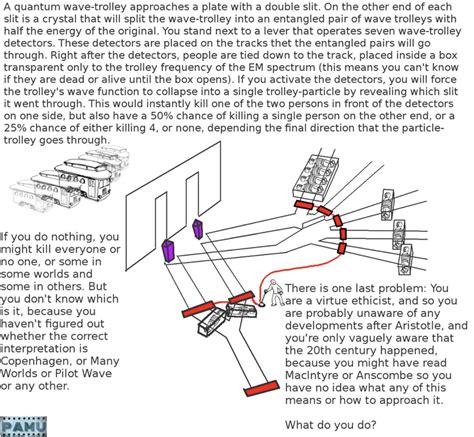 A quantum wave-trolley approaches a plate with a double slit. On the other end of each slit is a crystal that will split the wave-trolley into an entangled pair of wave trolleys with half the energy of the original. You stand next to a lever that operates seven wave-trolley detectors. These detectors are placed on the tracks thet the entangled pairs will go through. Right after the detectors, people are tied down to the track, placed inside a box transparent only to the trolley frequency of the EM spectrum (this means you can't know if they are dead or alive until the box opens). If you activate the detectors, you will force the trolley's wave function to collapse into a single trolley-particle by revealing which slit it went through. This would instantly kill one of the two persons in front of the detectors on one side, but also have a 50% chance of killing a single person on the other end, or a 25% chance of either killing 4, or none, depending the final direction that the particle-trolley goes through.

If you do nothing, you might kill everyone or no one, or some in some worlds and some in others. But you don't know which is it, because you haven't figured out whether the correct interpretation is Copenhagen, or Many Worlds or Pilot Wave or any other.

There is one last problem: You are a virtue ethicist, and so you are probably unaware of any developments after Aristotle, and you're only vaguely aware that the 20th century happened, because you might have read MacIntyre or Anscombe so you have no idea what any of this means or how to approach it.

What do you do?

PAMU