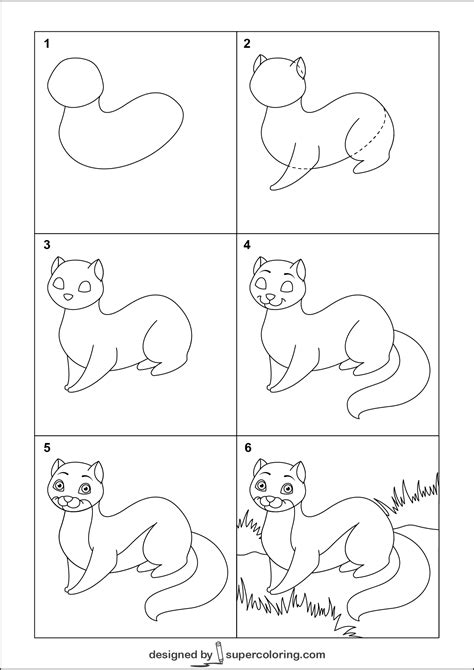 1
2
3
4
5
6
designed by supercoloring.com