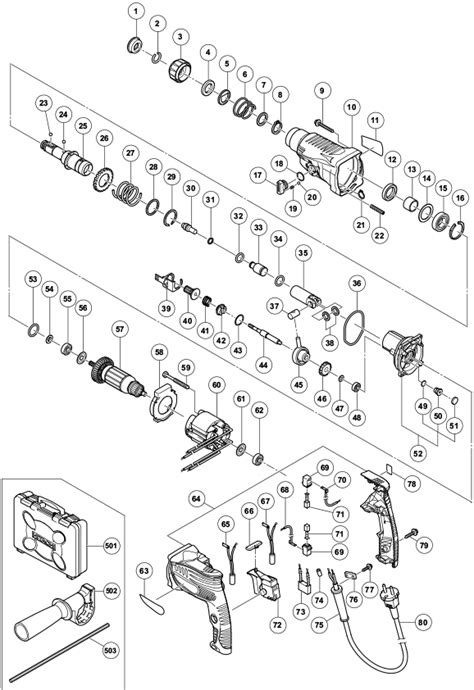 1
2
3
4
5
6
7
8
9
10
11
12
13
14
15
16
17
18
19
20
21
22
23
24
25
26
27
28
29
30
31
32
33
34
35
36
37
38
39
40
41
42
43
44
45
46
47
48
49
50
51
52
53
54
55
56
57
58
59
60
61
62
63
64
65
66
67
68
69
70
71
71
69
72
73
74
75
76
77
78
79
80
501
502
503