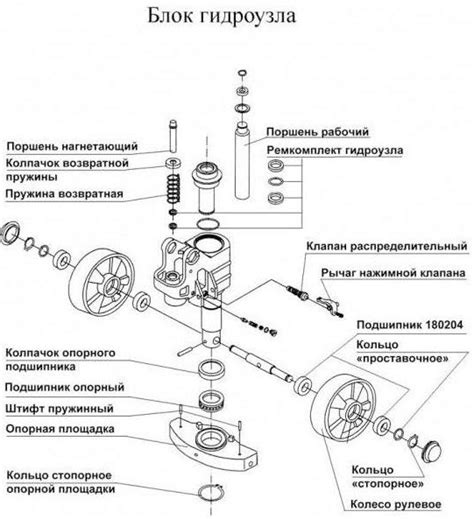 Блок гидроузла

Поршень нагнетающий
Колпачок возвратной пружины
Пружина возвратная

Поршень рабочий
Ремкомплект гидроузла

Клапан распределительный
Рычаг нажимной клапана

Подшипник 180204
Кольцо «проставочное»

Колпачок опорного подшипника
Подшипник опорный
Штифт пружинный
Опорная площадка

Кольцо стопорное опорной площадки

Кольцо «стопорное»
Колесо рулевое