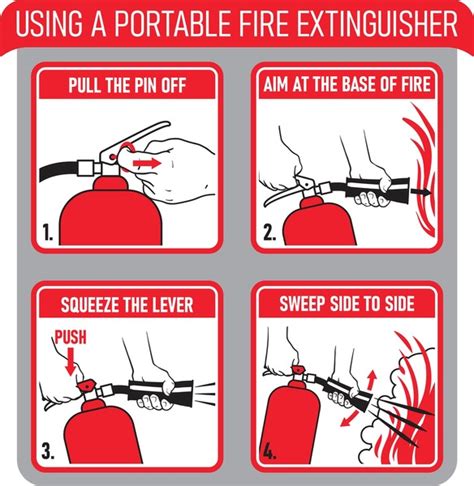 USING A PORTABLE FIRE EXTINGUISHER

PULL THE PIN OFF

1.

AIM AT THE BASE OF FIRE

2.

SQUEEZE THE LEVER

PUSH

3.

SWEEP SIDE TO SIDE

4.