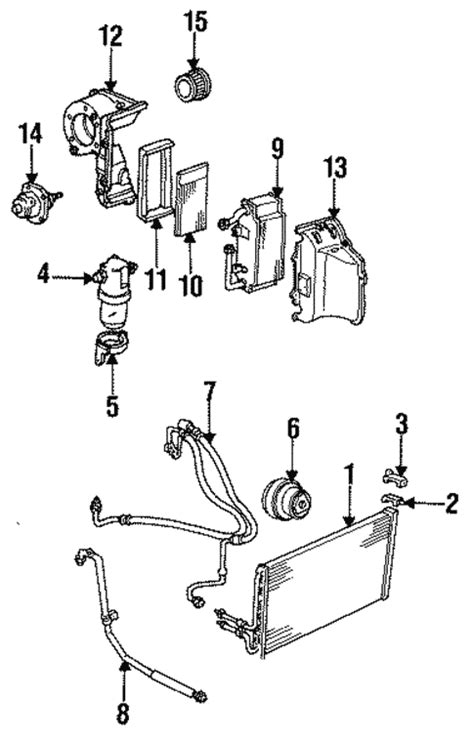 12
15
14
9
13
4
11
10
5
7
6
3
1
2
8