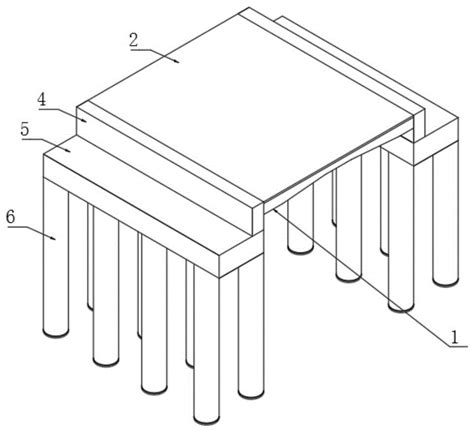 2
4
5
6
1