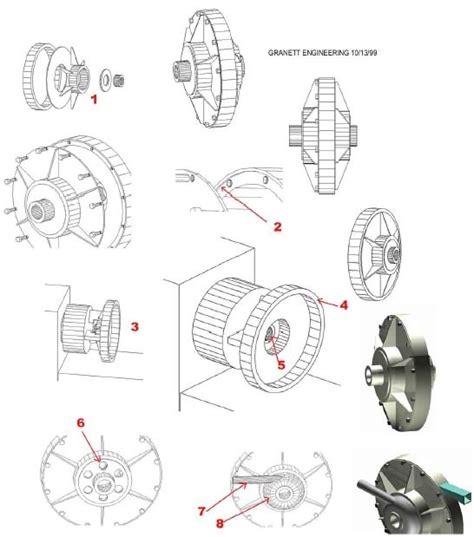 GRANETT ENGINEERING 10/13/99

1

2

3

4

5

6

7

8