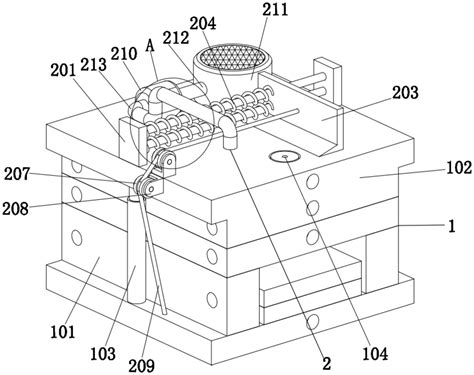 211
204
212
A
210
213
201
203
207
102
208
1
101
103
209
2
104