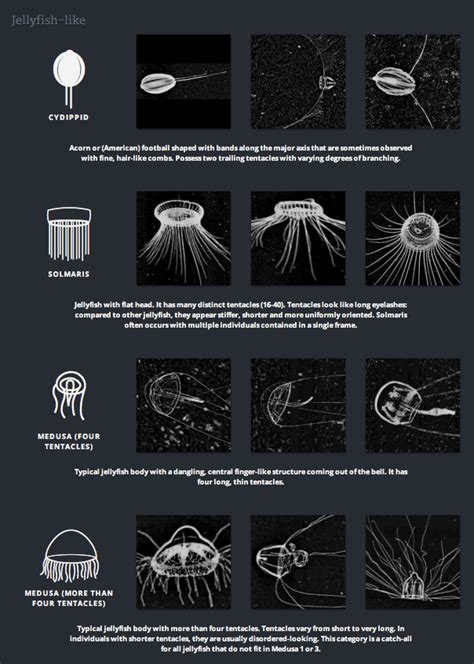 Jellyfish-like

CYDIPPID

Acorn or (American) football shaped with bands along the major axis that are sometimes observed with fine, hair-like combs. Possess two trailing tentacles with varying degrees of branching.

SOLMARIS

Jellyfish with flat head. It has many distinct tentacles (16-40). Tentacles look like long eyelashes: compared to other jellyfish, they appear stiffer, shorter and more uniformly oriented. Solmaris often occurs with multiple individuals contained in a single frame.

MEDUSA (FOUR TENTACLES)

Typical jellyfish body with a dangling, central finger-like structure coming out of the bell. It has four long, thin tentacles.

MEDUSA (MORE THAN FOUR TENTACLES)

Typical jellyfish body with more than four tentacles. Tentacles vary from short to very long. In individuals with shorter tentacles, they are usually disordered-looking. This category is a catch-all for all jellyfish that do not fit in Medusa 1 or 3.