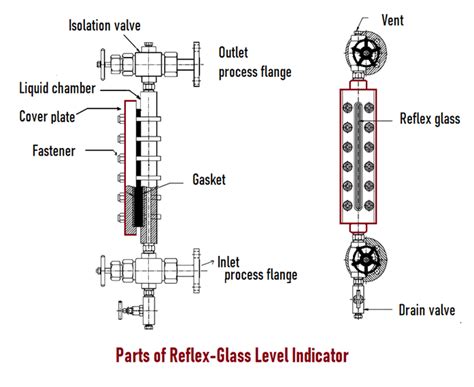 Isolation valve

Outlet process flange

Liquid chamber

Cover plate

Fastener

Gasket

Inlet process flange

Vent

Reflex glass

Drain valve

Parts of Reflex-Glass Level Indicator