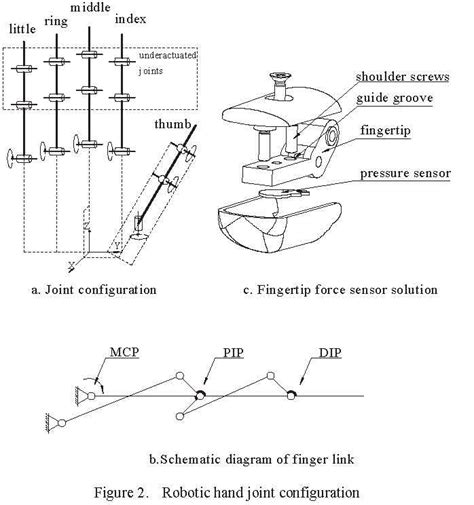 little ring middle index

underactuated joints

thumb

Z

Y

X

a. Joint configuration

shoulder screws

guide groove

fingertip

pressure sensor

c. Fingertip force sensor solution

MCP

PIP

DIP

b.Schematic diagram of finger link

Figure 2. Robotic hand joint configuration