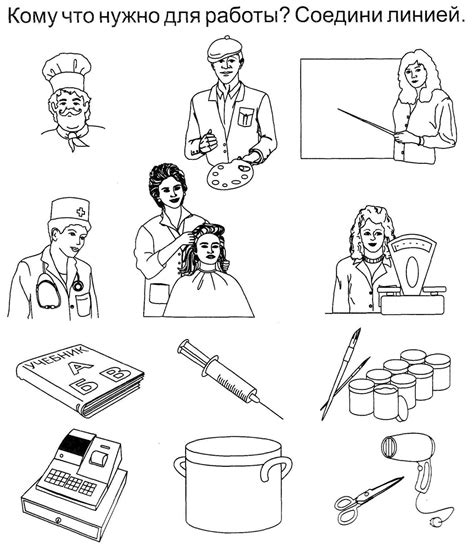 Кому что нужно для работы? Соедини линией.

УЧЕБНИК
А
Б
В