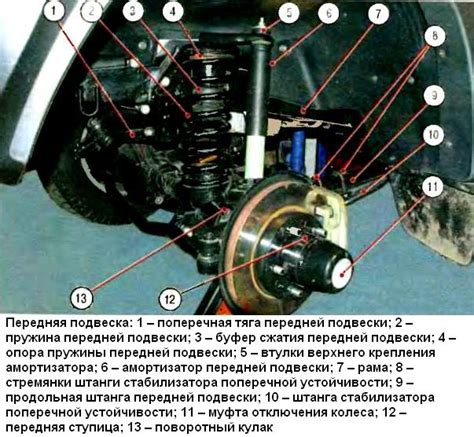 1
2
3
4
5
6
7
8
9
10
11
13
12

Передняя подвеска: 1 – поперечная тяга передней подвески; 2 – пружина передней подвески; 3 – буфер сжатия передней подвески; 4 – опора пружины передней подвески; 5 – втулки верхнего крепления амортизатора; 6 – амортизатор передней подвески; 7 – рама; 8 – стремянки штанги стабилизатора поперечной устойчивости; 9 – продольная штанга передней подвески; 10 – штанга стабилизатора поперечной устойчивости; 11 – муфта отключения колеса; 12 – передняя ступица; 13 – поворотный кулак