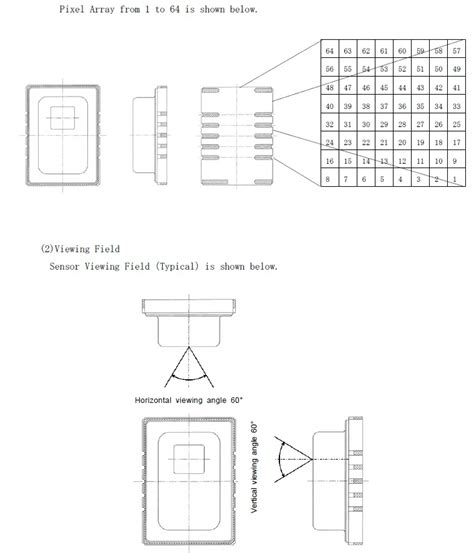 Pixel Array from 1 to 64 is shown below.

| 64 | 63 | 62 | 61 | 60 | 59 | 58 | 57 |
|---|---|---|---|---|---|---|---|
| 56 | 55 | 54 | 53 | 52 | 51 | 50 | 49 |
| 48 | 47 | 46 | 45 | 44 | 43 | 42 | 41 |
| 40 | 39 | 38 | 37 | 36 | 35 | 34 | 33 |
| 32 | 31 | 30 | 29 | 28 | 27 | 26 | 25 |
| 24 | 23 | 22 | 21 | 20 | 19 | 18 | 17 |
| 16 | 15 | 14 | 13 | 12 | 11 | 10 | 9 |
| 8 | 7 | 6 | 5 | 4 | 3 | 2 | 1 |

(2)Viewing Field
Sensor Viewing Field (Typical) is shown below.

Horizontal viewing angle 60°

Vertical viewing angle 60°