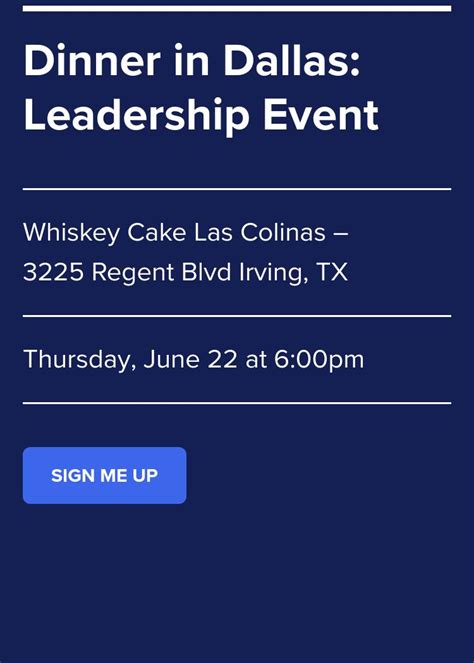 Dinner in Dallas: Leadership Event

Whiskey Cake Las Colinas – 3225 Regent Blvd Irving, TX

Thursday, June 22 at 6:00pm

SIGN ME UP