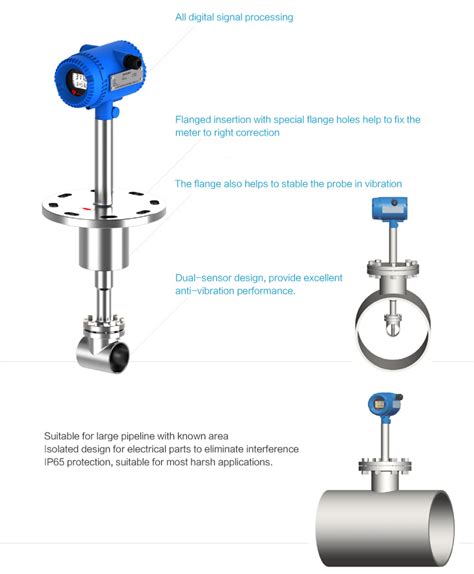 All digital signal processing

Flanged insertion with special flange holes help to fix the meter to right correction

The flange also helps to stable the probe in vibration

Dual-sensor design, provide excellent anti-vibration performance.

Suitable for large pipeline with known area
Isolated design for electrical parts to eliminate interference
IP65 protection, suitable for most harsh applications.