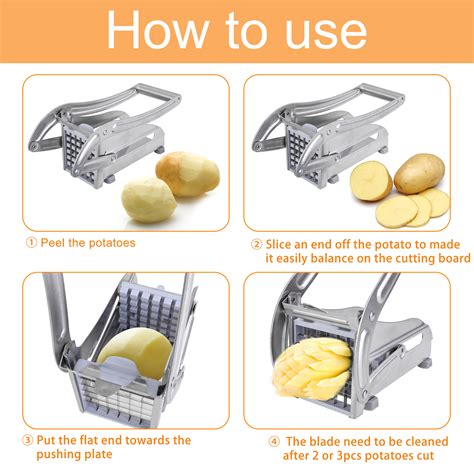 How to use

① Peel the potatoes

② Slice an end off the potato to made it easily balance on the cutting board

③ Put the flat end towards the pushing plate

④ The blade need to be cleaned after 2 or 3pcs potatoes cut