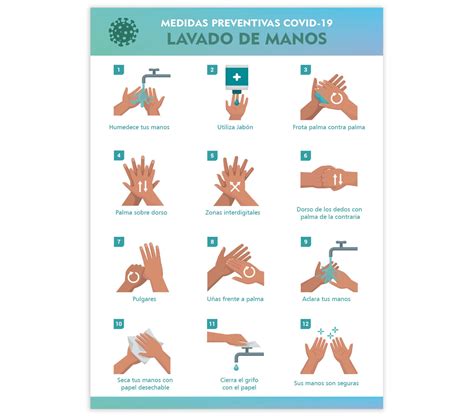 MEDIDAS PREVENTIVAS COVID-19
LAVADO DE MANOS

1
Humedece tus manos

2
Utiliza Jabón

3
Frota palma contra palma

4
Palma sobre dorso

5
Zonas interdigitales

6
Dorso de los dedos con palma de la contraria

7
Pulgares

8
Uñas frente a palma

9
Aclara tus manos

10
Seca tus manos con papel desechable

11
Cierra el grifo con el papel

12
Sus manos son seguras