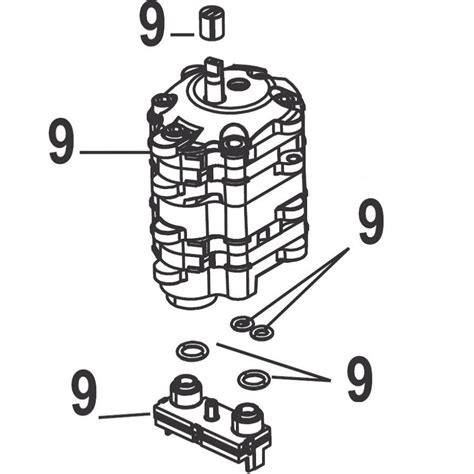 9
9
9
9
9