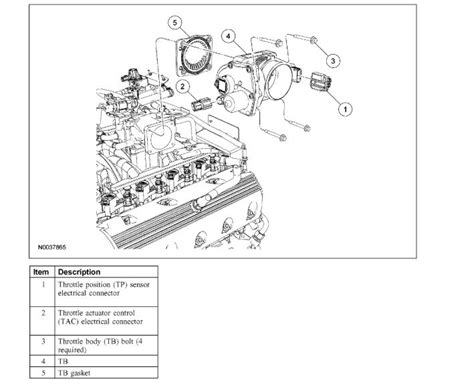 5
4
3
2
1
N0037865

| Item | Description |
|---|---|
| 1 | Throttle position (TP) sensor electrical connector |
| 2 | Throttle actuator control (TAC) electrical connector |
| 3 | Throttle body (TB) bolt (4 required) |
| 4 | TB |
| 5 | TB gasket |