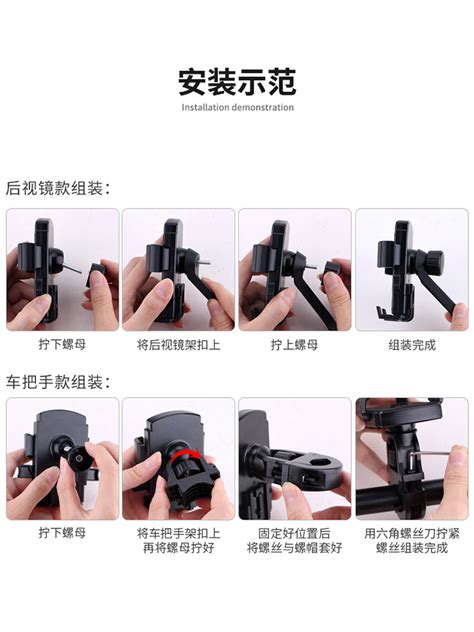 安装示范
Installation demonstration

后视镜款组装：

拧下螺母

将后视镜架扣上

拧上螺母

组装完成

车把手款组装：

拧下螺母

将车把手架扣上
再将螺母拧好

固定好位置后
将螺丝与螺帽套好

用六角螺丝刀拧紧
螺丝组装完成