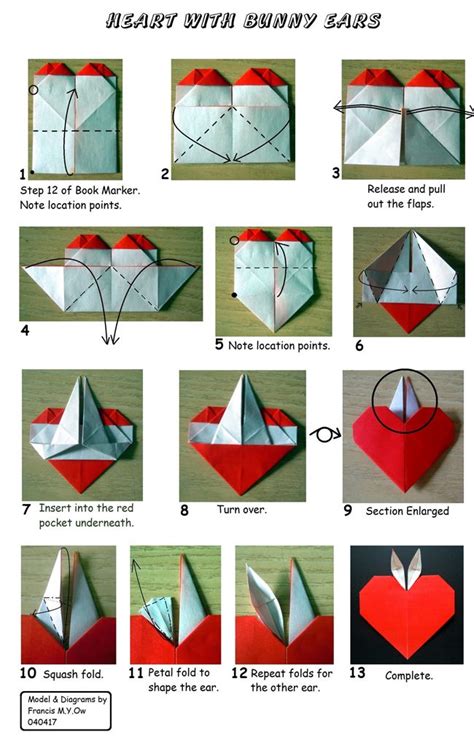 HEART WITH BUNNY EARS

1
Step 12 of Book Marker.
Note location points.

2

3
Release and pull out the flaps.

4

5 Note location points.

6

7 Insert into the red pocket underneath.

8 Turn over.

9 Section Enlarged

10 Squash fold.

11 Petal fold to shape the ear.

12 Repeat folds for the other ear.

13 Complete.

Model & Diagrams by
Francis M.Y.Ow
040417