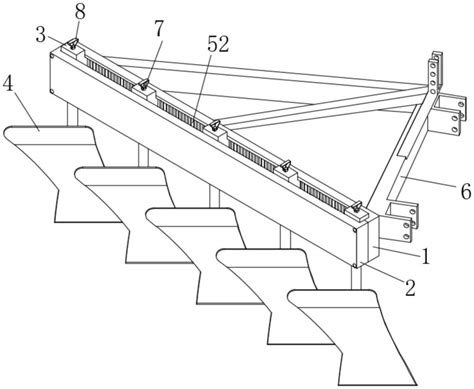 8
3
7
52
4
6
1
2