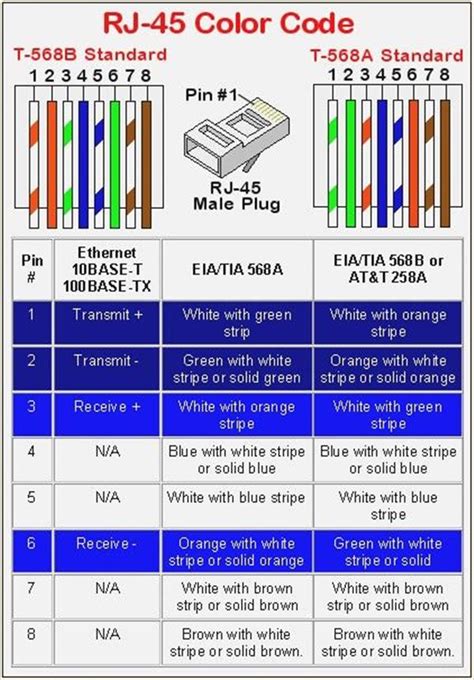 RJ-45 Color Code

T-568B Standard

1 2 3 4 5 6 7 8

Pin #1

RJ-45 Male Plug

T-568A Standard

1 2 3 4 5 6 7 8

| Pin # | Ethernet 10BASE-T 100BASE-TX | EIA/TIA 568A | EIA/TIA 568B or AT&T 258A |
|---|---|---|---|
| 1 | Transmit + | White with green strip | White with orange stripe |
| 2 | Transmit - | Green with white stripe or solid green | Orange with white stripe or solid orange |
| 3 | Receive + | White with orange stripe | White with green stripe |
| 4 | N/A | Blue with white stripe or solid blue | Blue with white stripe or solid blue |
| 5 | N/A | White with blue stripe | White with blue stripe |
| 6 | Receive - | Orange with white stripe or solid orange | Green with white stripe or solid |
| 7 | N/A | White with brown strip or solid brown | White with brown strip or solid brown |
| 8 | N/A | Brown with white stripe or solid brown. | Brown with white stripe or solid brown. |