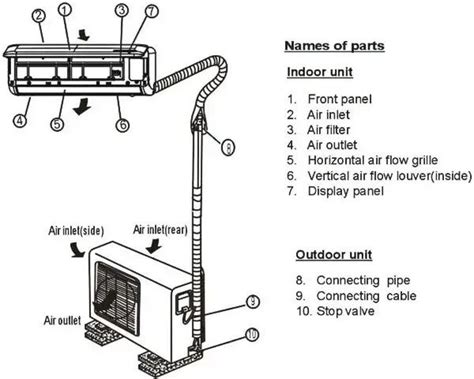 2
1
3
7
4
5
6
8
Air inlet(side)
Air inlet(rear)
Air outlet
9
10

Names of parts

Indoor unit

1. Front panel
2. Air inlet
3. Air filter
4. Air outlet
5. Horizontal air flow grille
6. Vertical air flow louver(inside)
7. Display panel

Outdoor unit

8. Connecting pipe
9. Connecting cable
10. Stop valve