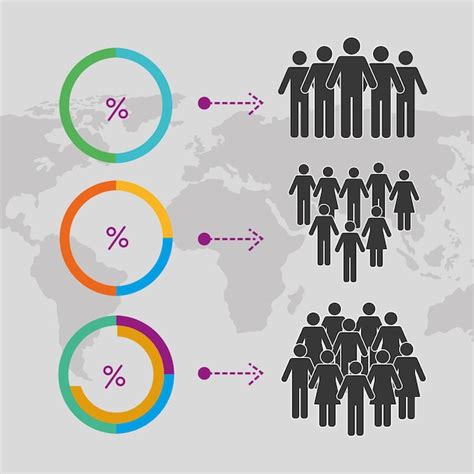 %

%

%