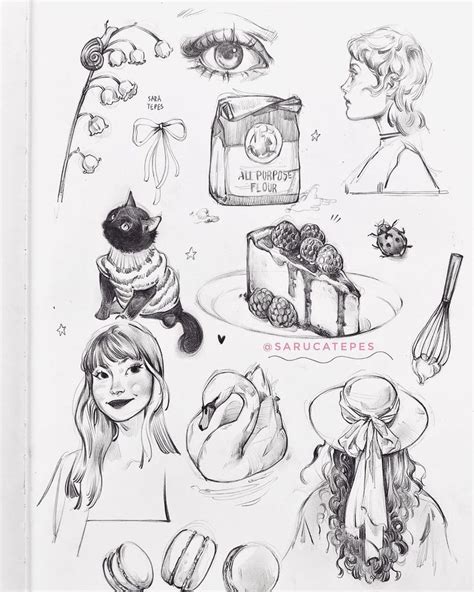 SARA
TEPES

ALL PURPOSE
FLOUR

@SARUCATEPES