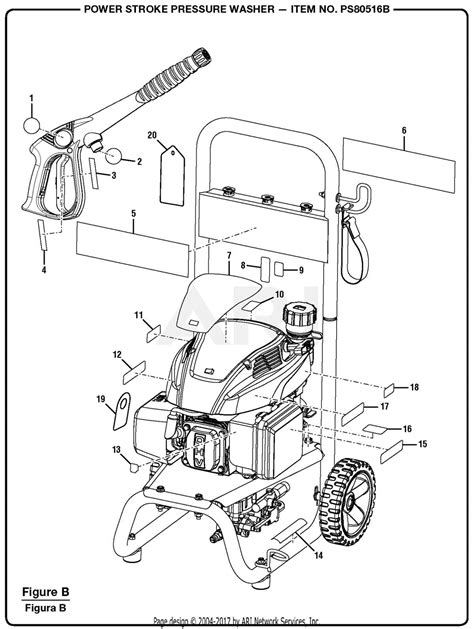 POWER STROKE PRESSURE WASHER — ITEM NO. PS80516B

1
2
3
4
5
6
7
8
9
10
11
12
13
14
15
16
17
18
19
20

ARI

Figure B
Figura B

Page design © 2004-2017 by ARI Network Services, Inc.