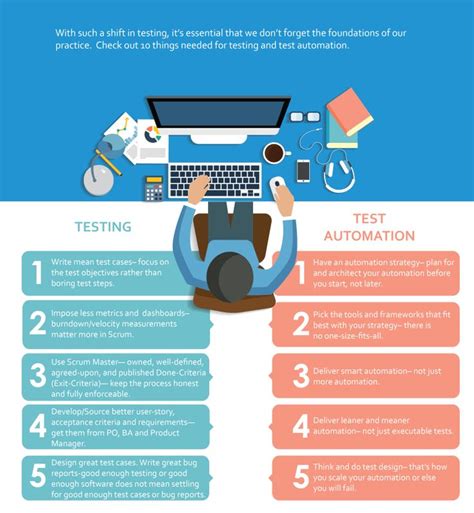 With such a shift in testing, it's essential that we don't forget the foundations of our practice. Check out 10 things needed for testing and test automation.

TESTING

1 Write mean test cases– focus on the test objectives rather than boring test steps.

2 Impose less metrics and dashboards– burndown/velocity measurements matter more in Scrum.

3 Use Scrum Master— owned, well-defined, agreed-upon, and published Done-Criteria (Exit-Criteria)— keep the process honest and fully enforceable.

4 Develop/Source better user-story, acceptance criteria and requirements— get them from PO, BA and Product Manager.

5 Design great test cases. Write great bug reports-good enough testing or good enough software does not mean settling for good enough test cases or bug reports.

TEST AUTOMATION

1 Have an automation strategy– plan for and architect your automation before you start, not later.

2 Pick the tools and frameworks that fit best with your strategy– there is no one-size-fits-all.

3 Deliver smart automation– not just more automation.

4 Deliver leaner and meaner automation– not just executable tests.

5 Think and do test design– that's how you scale your automation or else you will fail.