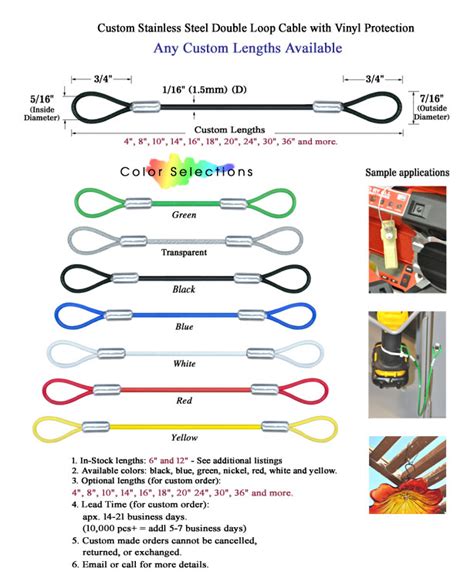 Custom Stainless Steel Double Loop Cable with Vinyl Protection

Any Custom Lengths Available

3/4"

3/4"

5/16" (Inside Diameter)

1/16" (1.5mm) (D)

7/16" (Outside Diameter)

Custom Lengths

4", 8", 10", 14", 16", 18", 20", 24", 30", 36" and more.

Color Selections

Sample applications

Green

Transparent

Black

Blue

White

Red

Yellow

1. In-Stock lengths: 6" and 12" - See additional listings
2. Available colors: black, blue, green, nickel, red, white and yellow.
3. Optional lengths (for custom order):
4", 8", 10", 14", 16", 18", 20" 24", 30", 36" and more.
4. Lead Time (for custom order):
apx. 14-21 business days.
(10,000 pcs+ = addl 5-7 business days)
5. Custom made orders cannot be cancelled, returned, or exchanged.
6. Email or call for more details.