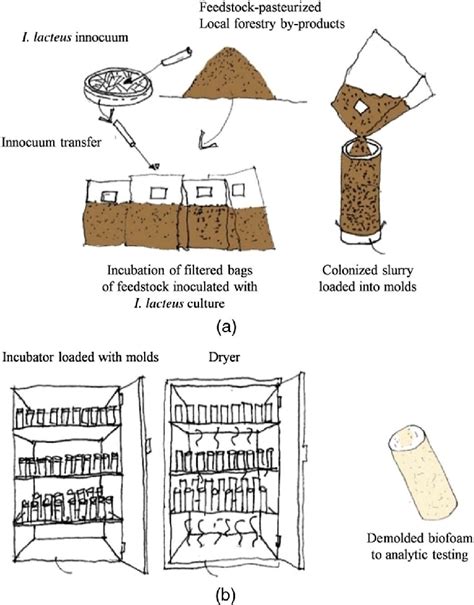 Feedstock-pasteurized
Local forestry by-products

I. lacteus innocuum

Innocuum transfer

Incubation of filtered bags of feedstock inoculated with I. lacteus culture

Colonized slurry loaded into molds

(a)

Incubator loaded with molds

Dryer

Demolded biofoam to analytic testing

(b)