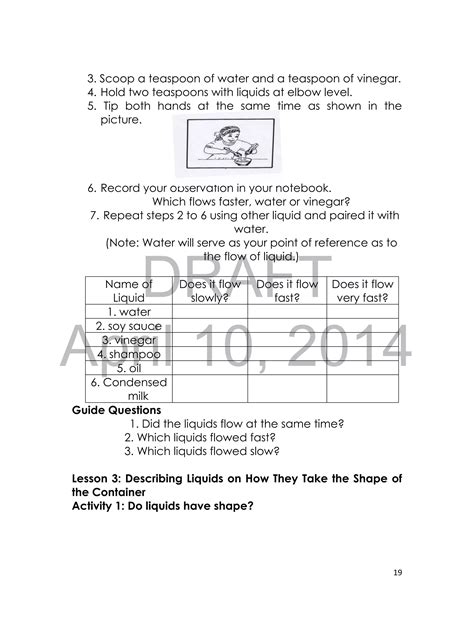 3. Scoop a teaspoon of water and a teaspoon of vinegar.
4. Hold two teaspoons with liquids at elbow level.
5. Tip both hands at the same time as shown in the picture.

6. Record your observation in your notebook.
Which flows faster, water or vinegar?
7. Repeat steps 2 to 6 using other liquid and paired it with water.
(Note: Water will serve as your point of reference as to the flow of liquid.)

DRAFT
April 10, 2014

| Name of Liquid | Does it flow slowly? | Does it flow fast? | Does it flow very fast? |
|---|---|---|---|
| 1. water | | | |
| 2. soy sauce | | | |
| 3. vinegar | | | |
| 4. shampoo | | | |
| 5. oil | | | |
| 6. Condensed milk | | | |

Guide Questions
1. Did the liquids flow at the same time?
2. Which liquids flowed fast?
3. Which liquids flowed slow?

Lesson 3: Describing Liquids on How They Take the Shape of the Container
Activity 1: Do liquids have shape?

19