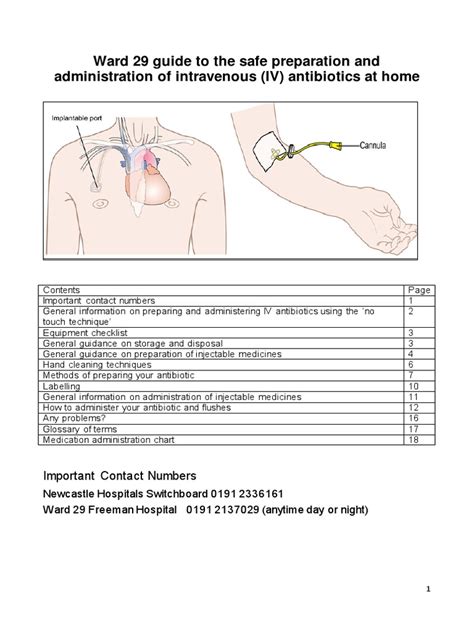 Ward 29 guide to the safe preparation and administration of intravenous (IV) antibiotics at home

Implantable port

Cannula

| Contents | Page |
|---|---|
| Important contact numbers | 1 |
| General information on preparing and administering IV antibiotics using the 'no touch technique' | 2 |
| Equipment checklist | 3 |
| General guidance on storage and disposal | 3 |
| General guidance on preparation of injectable medicines | 4 |
| Hand cleaning techniques | 6 |
| Methods of preparing your antibiotic | 7 |
| Labelling | 10 |
| General information on administration of injectable medicines | 11 |
| How to administer your antibiotic and flushes | 12 |
| Any problems? | 16 |
| Glossary of terms | 17 |
| Medication administration chart | 18 |

Important Contact Numbers

Newcastle Hospitals Switchboard 0191 2336161

Ward 29 Freeman Hospital 0191 2137029 (anytime day or night)

1