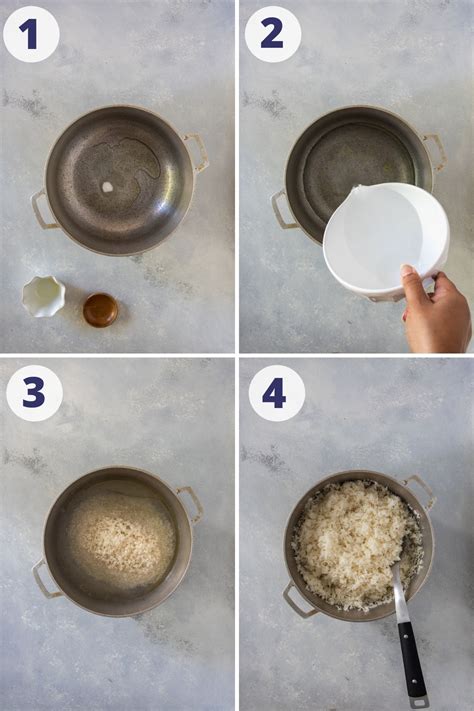 1

2

3

4