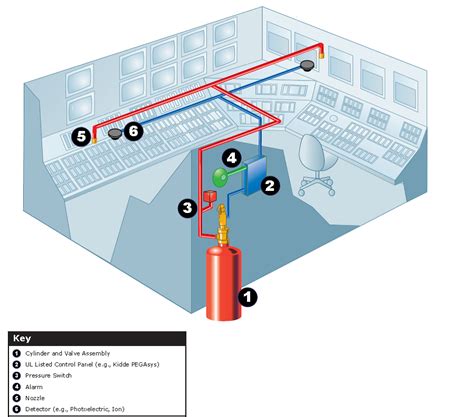 5 6
4
2
3
1

Key
1 Cylinder and Valve Assembly
2 UL Listed Control Panel (e.g., Kidde PEGAsys)
3 Pressure Switch
4 Alarm
5 Nozzle
6 Detector (e.g., Photoelectric, Ion)