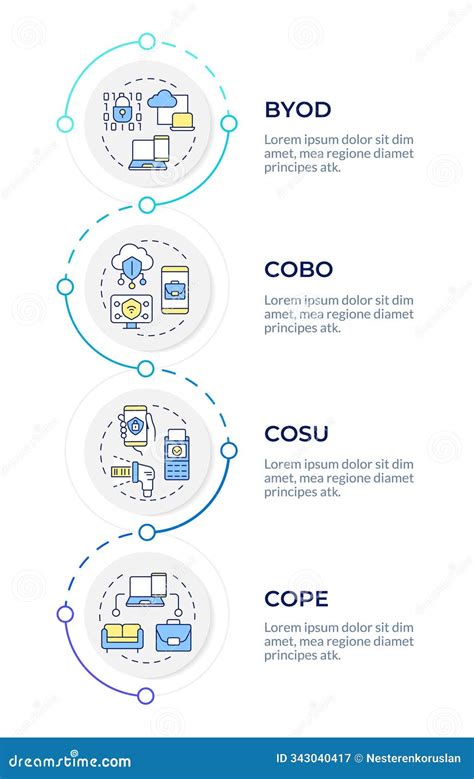 BYOD
Lorem ipsum dolor sit dim amet, mea regione diamet principes atk.

COBO
Lorem ipsum dolor sit dim amet, mea regione diamet principes atk.

COSU
Lorem ipsum dolor sit dim amet, mea regione diamet principes atk.

COPE
Lorem ipsum dolor sit dim amet, mea regione diamet principes atk.

dreamstime.com
ID 343040417 © Nesterenkoruslan