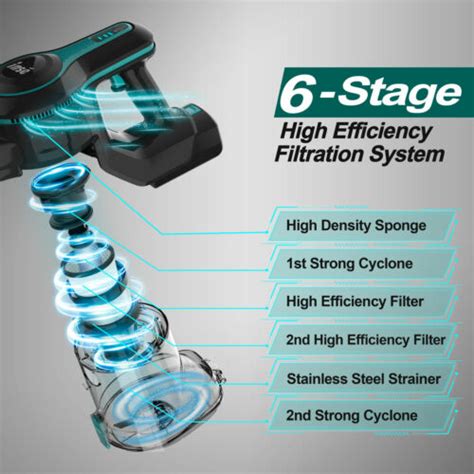 6-Stage
High Efficiency Filtration System

High Density Sponge
1st Strong Cyclone
High Efficiency Filter
2nd High Efficiency Filter
Stainless Steel Strainer
2nd Strong Cyclone