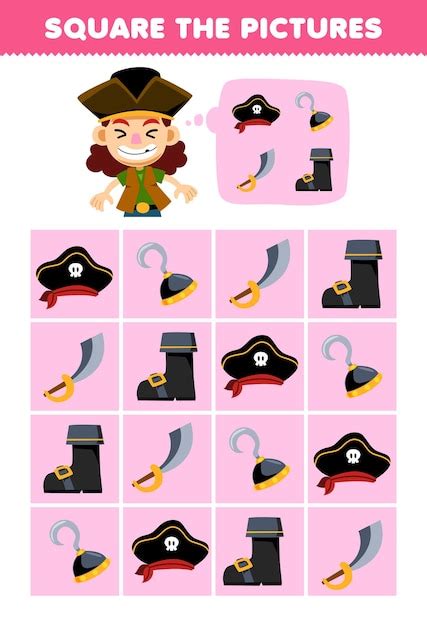 SQUARE THE PICTURES