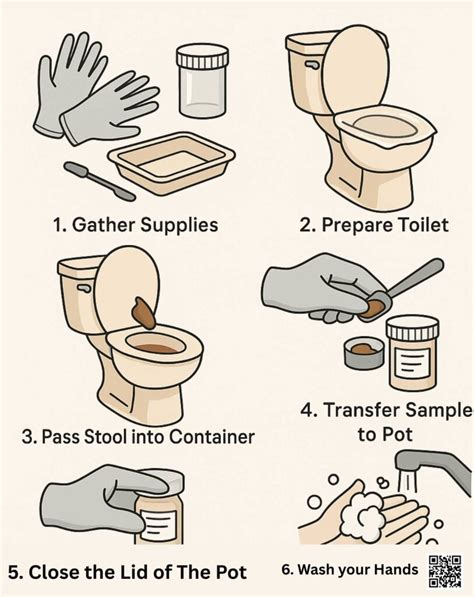 1. Gather Supplies

2. Prepare Toilet

3. Pass Stool into Container

4. Transfer Sample to Pot

5. Close the Lid of The Pot

6. Wash your Hands