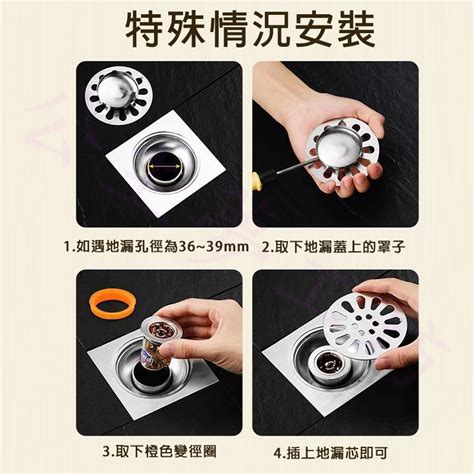 特殊情況安裝

1.如遇地漏孔徑為36~39mm

2.取下地漏蓋上的罩子

3.取下橙色變徑圈

4.插上地漏芯即可