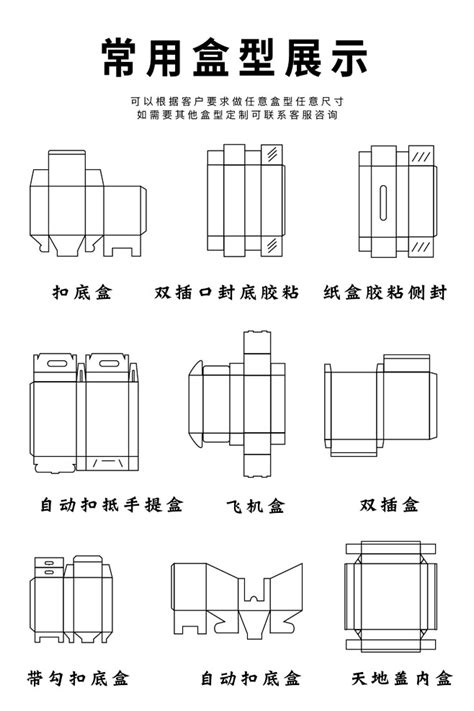 常用盒型展示

可以根据客户要求做任意盒型任意尺寸
如需要其他盒型定制可联系客服咨询

扣底盒

双插口封底胶粘

纸盒胶粘侧封

自动扣抵手提盒

飞机盒

双插盒

带勾扣底盒

自动扣底盒

天地盖内盒